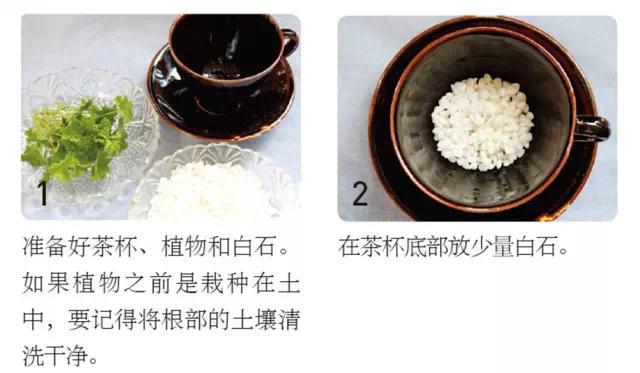 1

准备好茶杯、植物和白石。如果植物之前是栽种在土中，要记得将根部的土壤清洗干净。

2

在茶杯底部放少量白石。